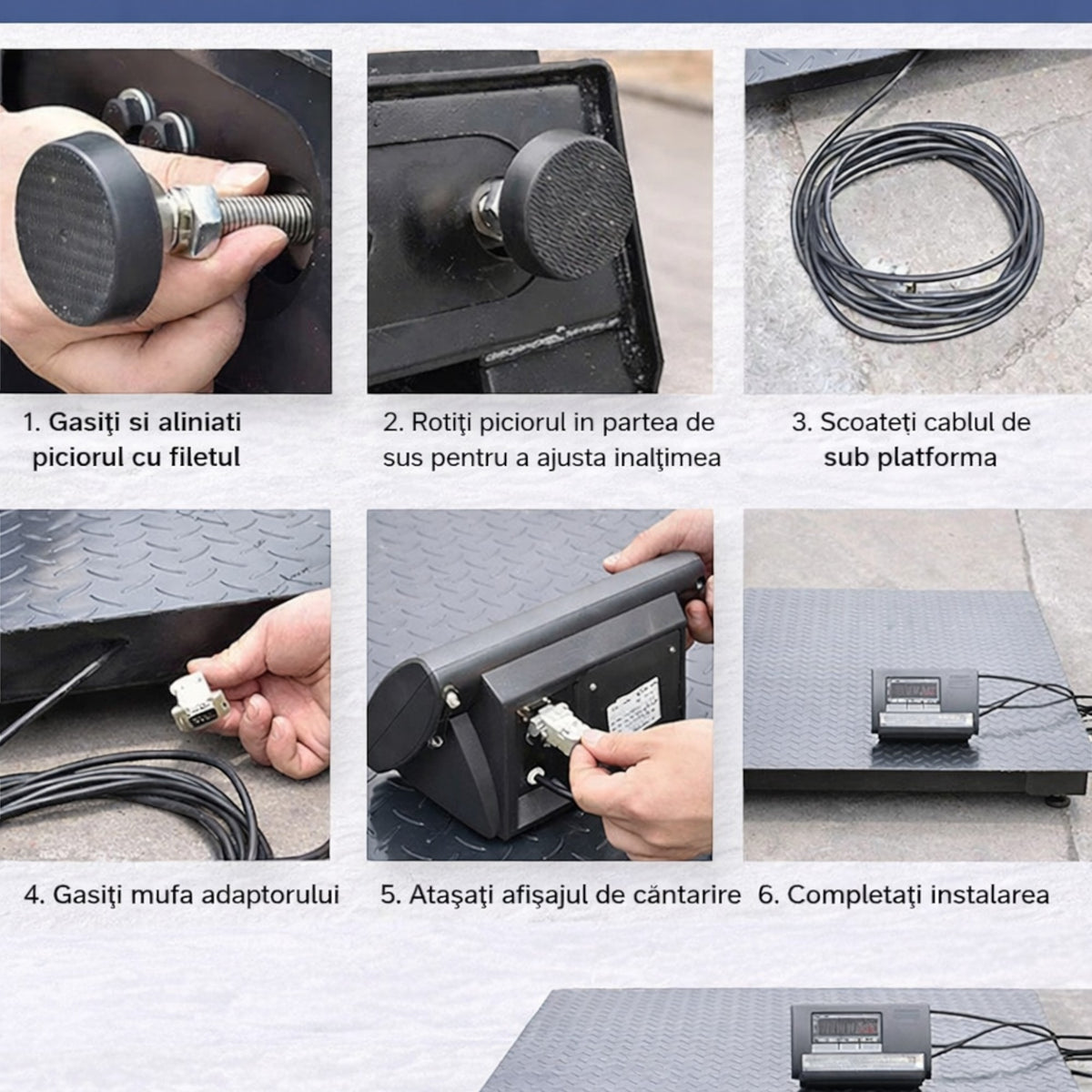 1. Gasiţi si aliniati piciorul cu filetul

2. Rotiţi piciorul in partea de sus pentru a ajusta inalţimea

3. Scoateţi cablul de sub platforma

4. Gasiţi mufa adaptorului

5. Ataşaţi afişajul de căntarire

6. Completaţi instalarea