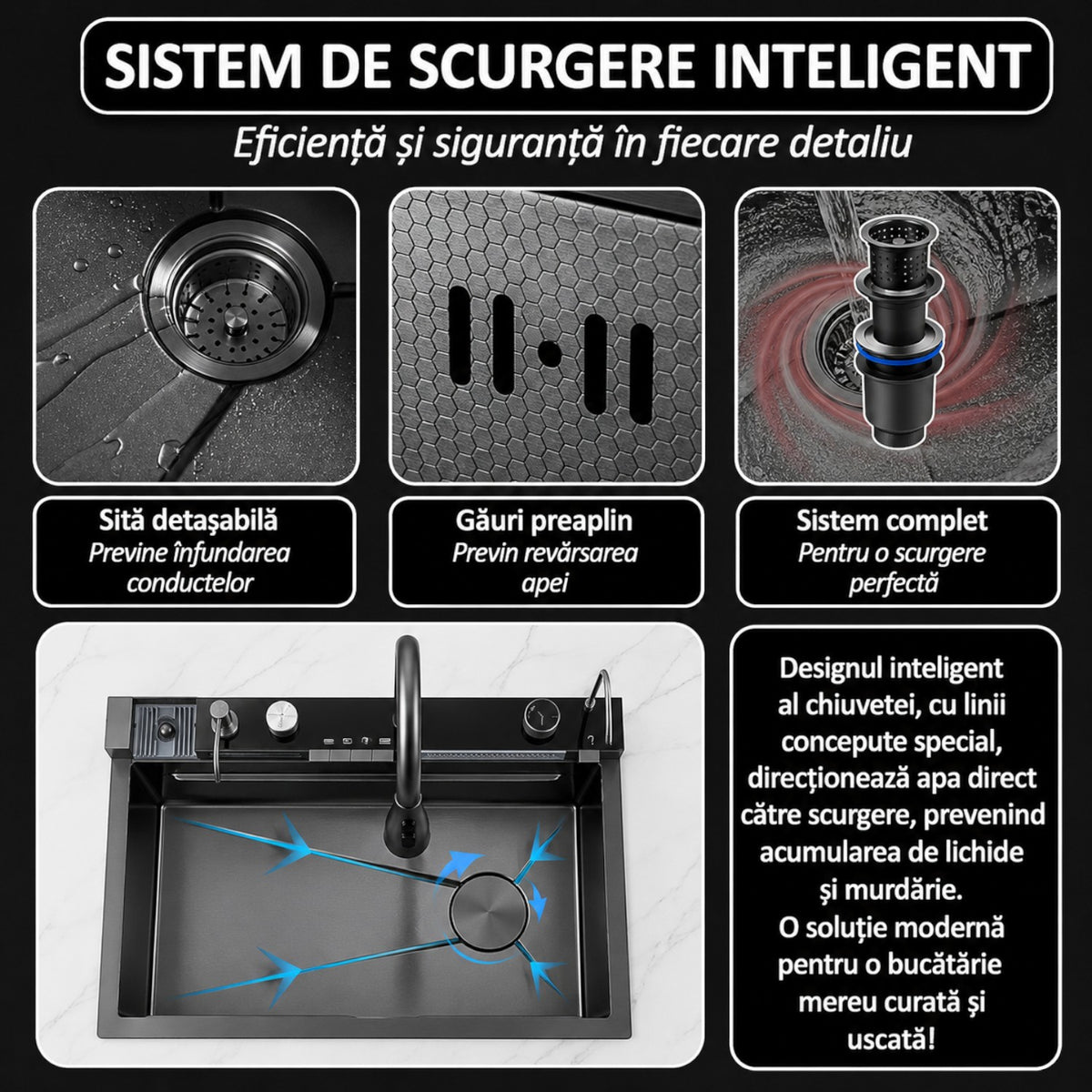 SISTEM DE SCURGERE INTELIGENT

Eficiență și siguranță în fiecare detaliu

Sită detașabilă
Previne înfundarea conductelor

Găuri preaplin
Previn revărsarea apei

Sistem complet
Pentru o scurgere perfectă

Designul inteligent al chiuvetei, cu linii concepute special, direcționează apa direct către scurgere, prevenind acumularea de lichide și murdărie.
O soluție modernă pentru o bucătărie mereu curată și uscată!